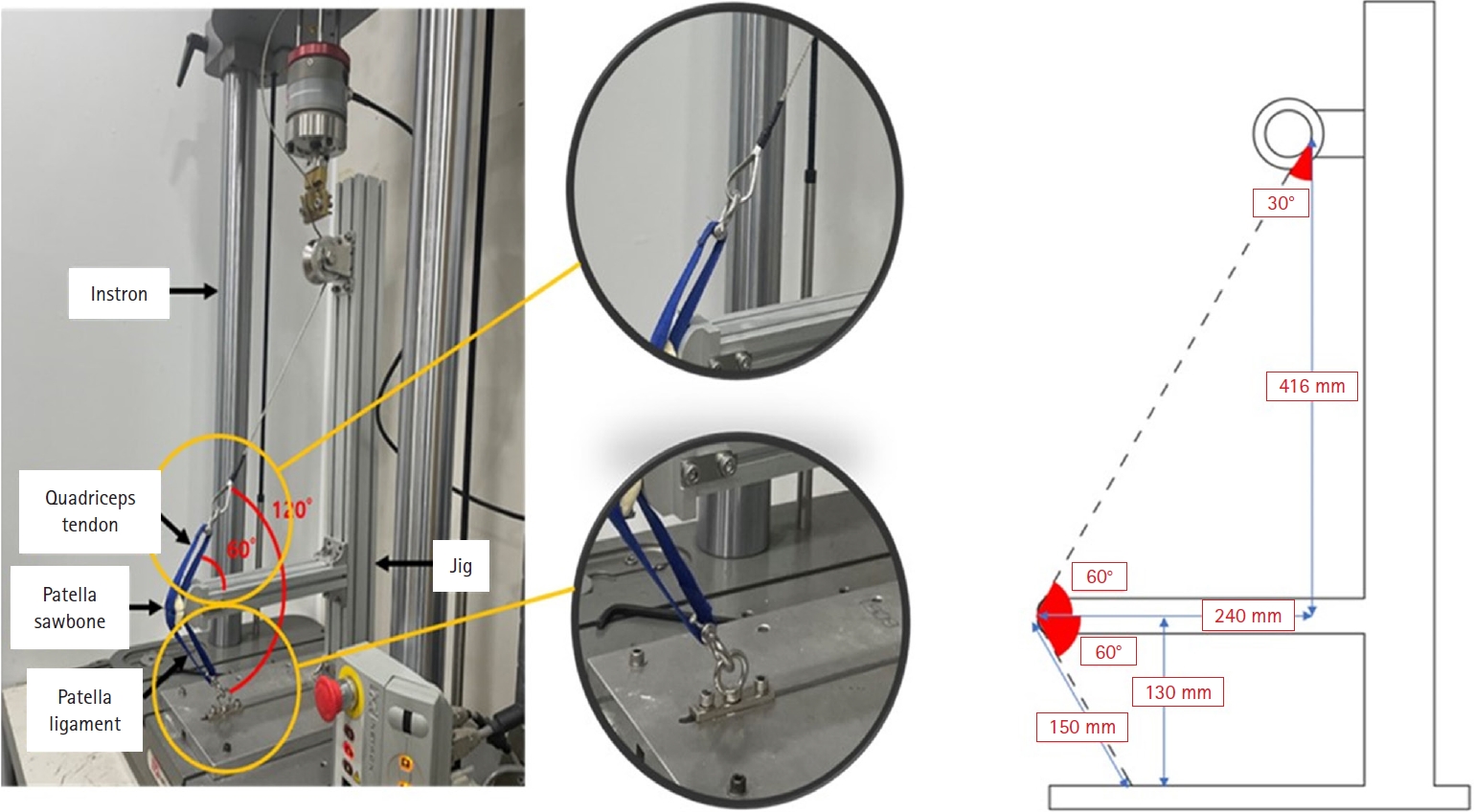 Instron

Quadriceps tendon

Patella sawbone

Patella ligament

120°

60°

Jig

30°

416 mm

60°

240 mm

60°

130 mm

150 mm